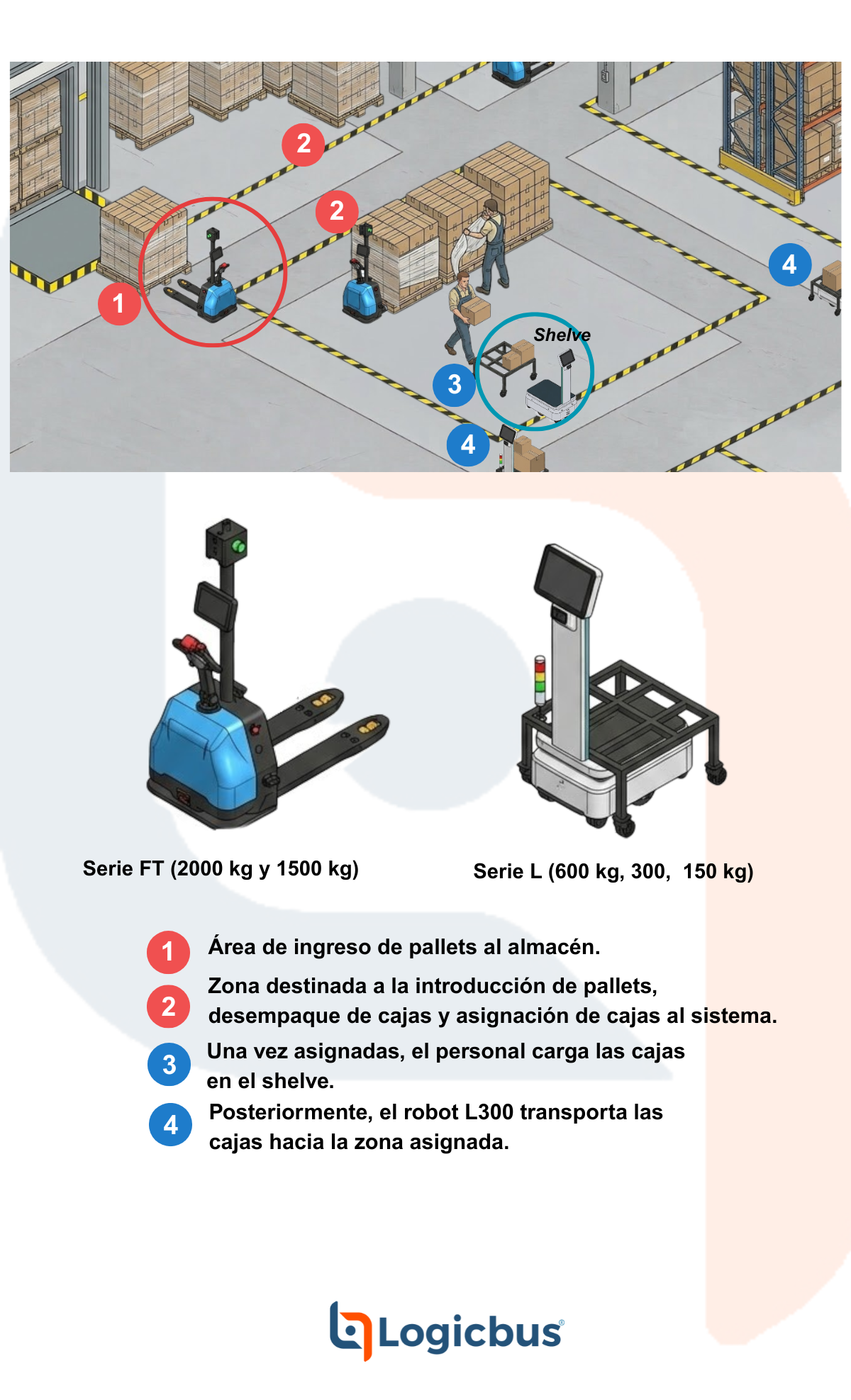 2

2

1

4

Shelve

3

4

Serie FT (2000 kg y 1500 kg)

Serie L (600 kg, 300, 150 kg)

1 Área de ingreso de pallets al almacén.

2 Zona destinada a la introducción de pallets, desempaque de cajas y asignación de cajas al sistema.

3 Una vez asignadas, el personal carga las cajas en el shelve.

4 Posteriormente, el robot L300 transporta las cajas hacia la zona asignada.

Logicbus®