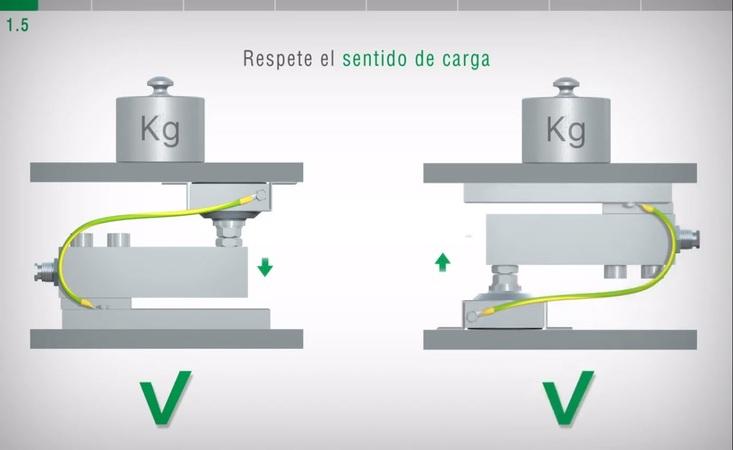 1.5

Respete el sentido de carga

Kg

Kg

V

V